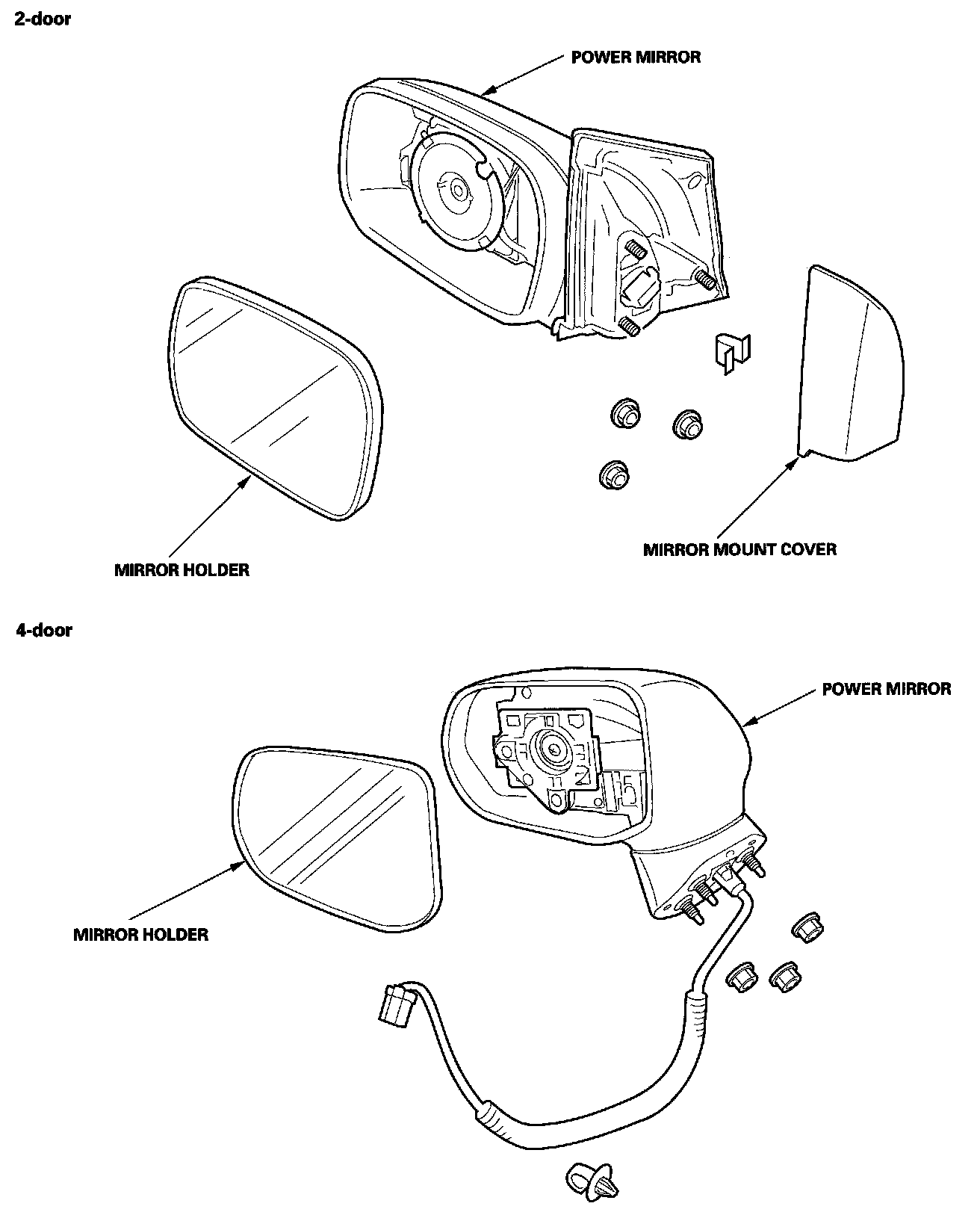 2-door

POWER MIRROR

MIRROR HOLDER

MIRROR MOUNT COVER

4-door

POWER MIRROR

MIRROR HOLDER