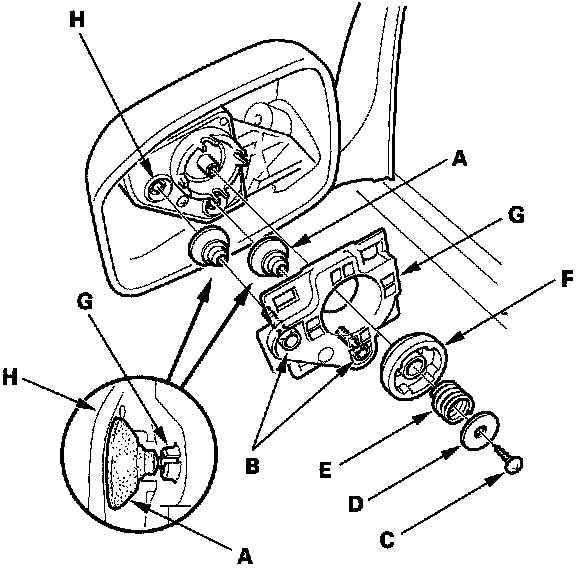 H
A
G
F
G
H
B
E
D
C
A