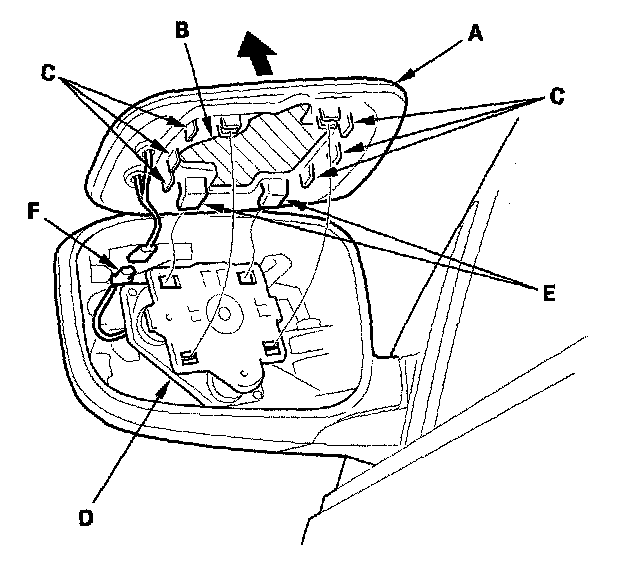 B
A
C
C
F
E
D