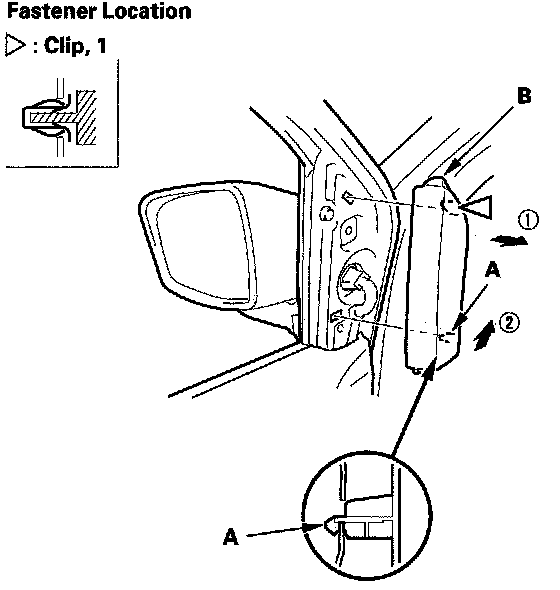 Fastener Location

▷ : Clip, 1

B

①

A

②

A