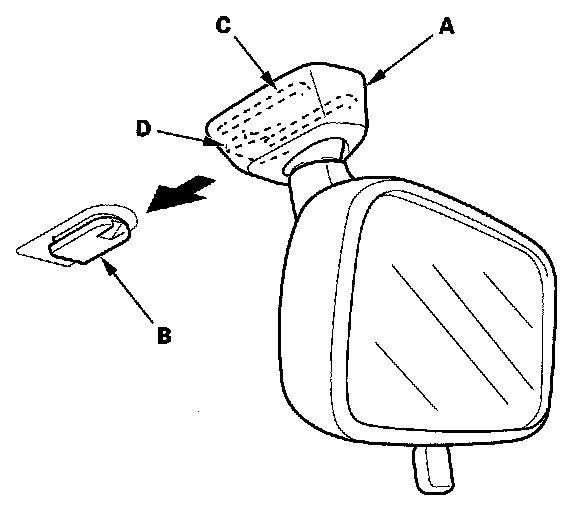 C
A
D
B