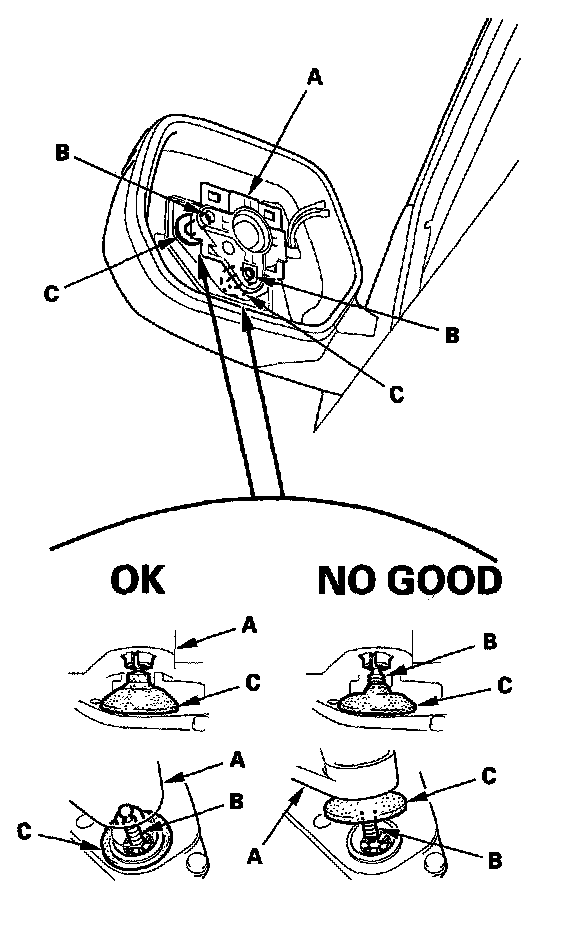 A
B
C
B
C
OK
NO GOOD
A
C
B
C
A
B
C
C
A
B