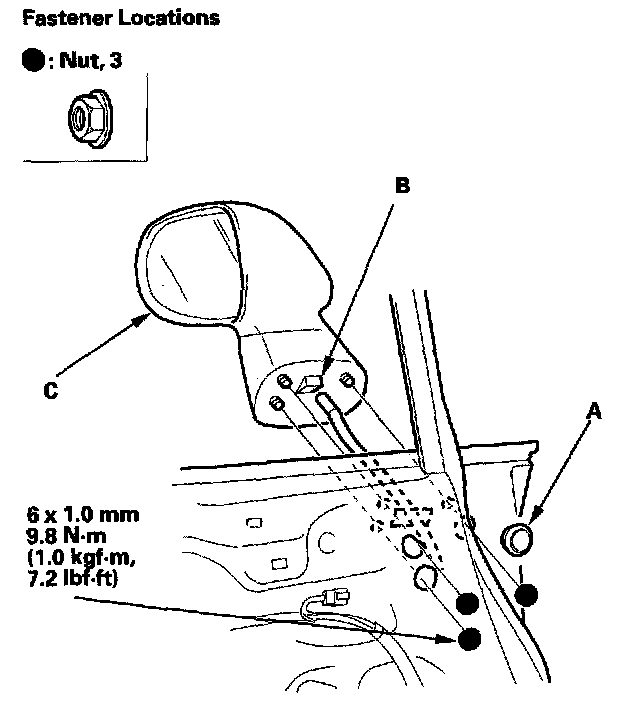 Fastener Locations

●: Nut, 3

B

C

A

6 x 1.0 mm
9.8 N·m
(1.0 kgf·m,
7.2 lbf·ft)