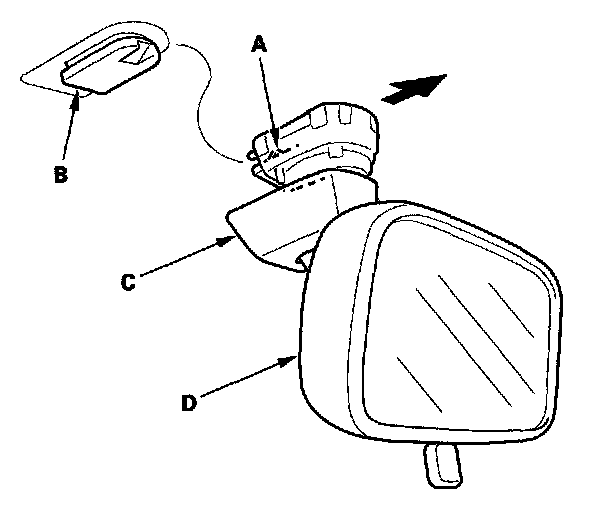 A
B
C
D