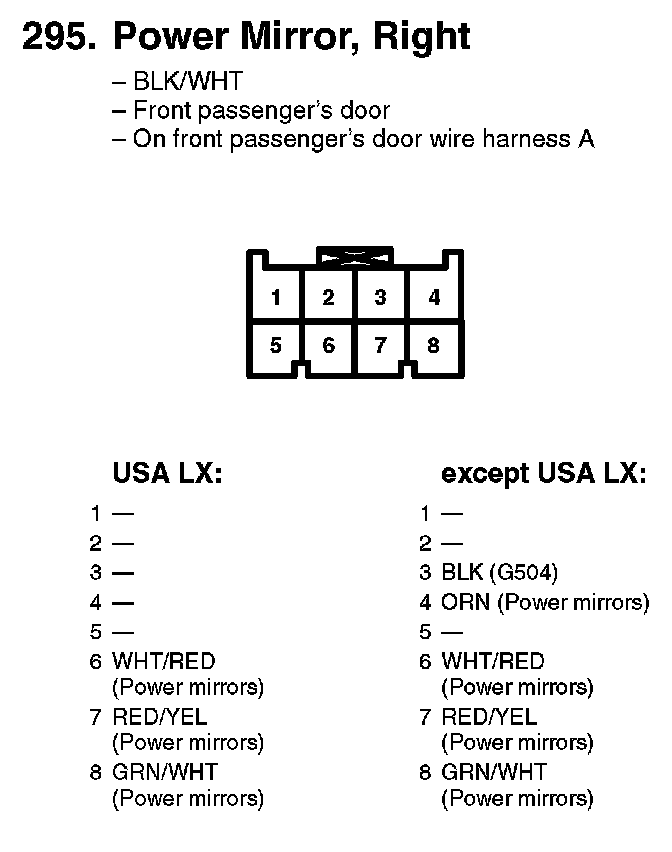 295. Power Mirror, Right

– BLK/WHT
– Front passenger's door
– On front passenger's door wire harness A

1 2 3 4
5 6 7 8

USA LX:

1 —
2 —
3 —
4 —
5 —
6 WHT/RED (Power mirrors)
7 RED/YEL (Power mirrors)
8 GRN/WHT (Power mirrors)

except USA LX:

1 —
2 —
3 BLK (G504)
4 ORN (Power mirrors)
5 —
6 WHT/RED (Power mirrors)
7 RED/YEL (Power mirrors)
8 GRN/WHT (Power mirrors)