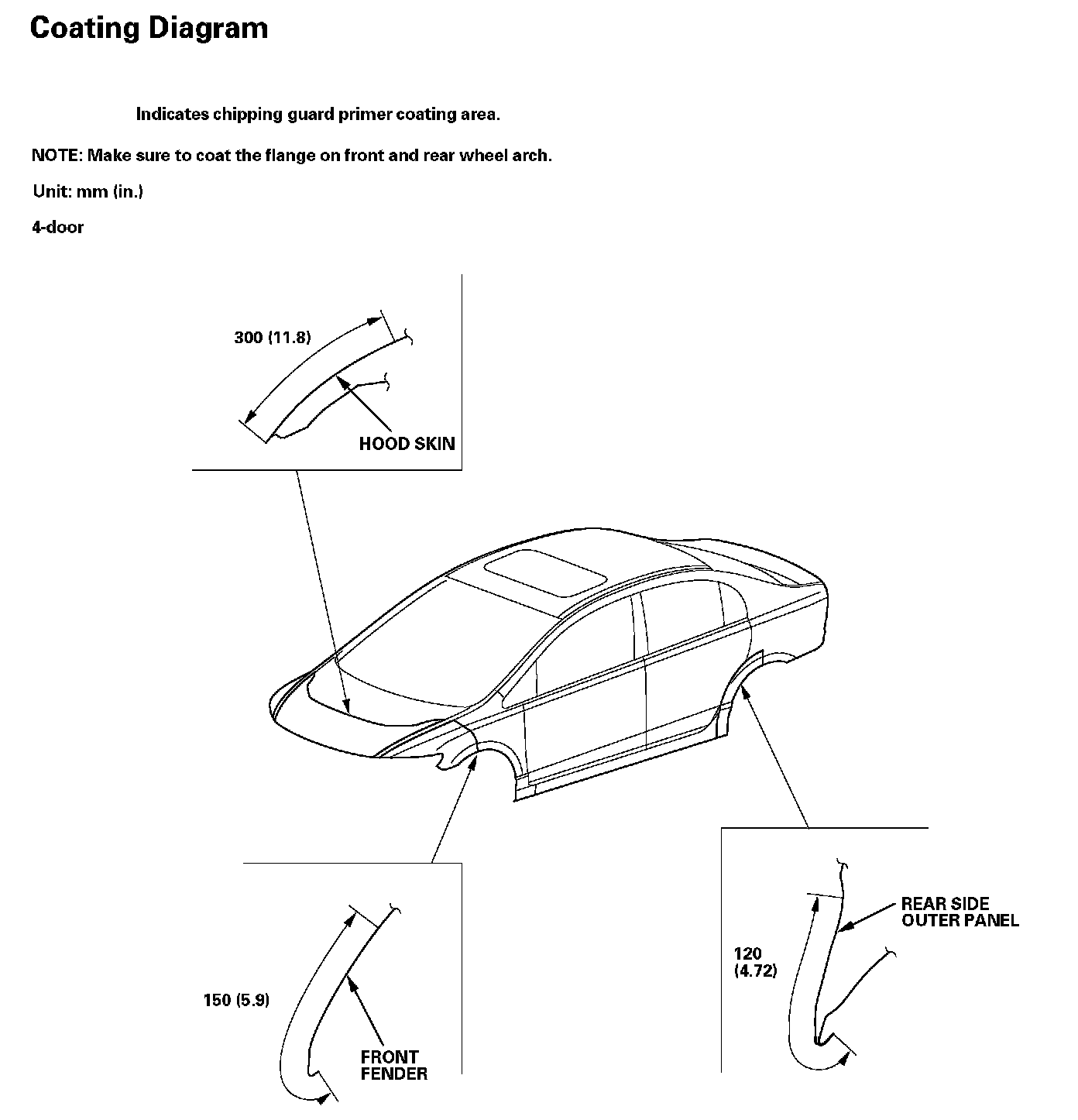 Coating Diagram

Indicates chipping guard primer coating area.

NOTE: Make sure to coat the flange on front and rear wheel arch.

Unit: mm (in.)

4-door

300 (11.8)

HOOD SKIN

150 (5.9)

FRONT FENDER

120 (4.72)

REAR SIDE OUTER PANEL