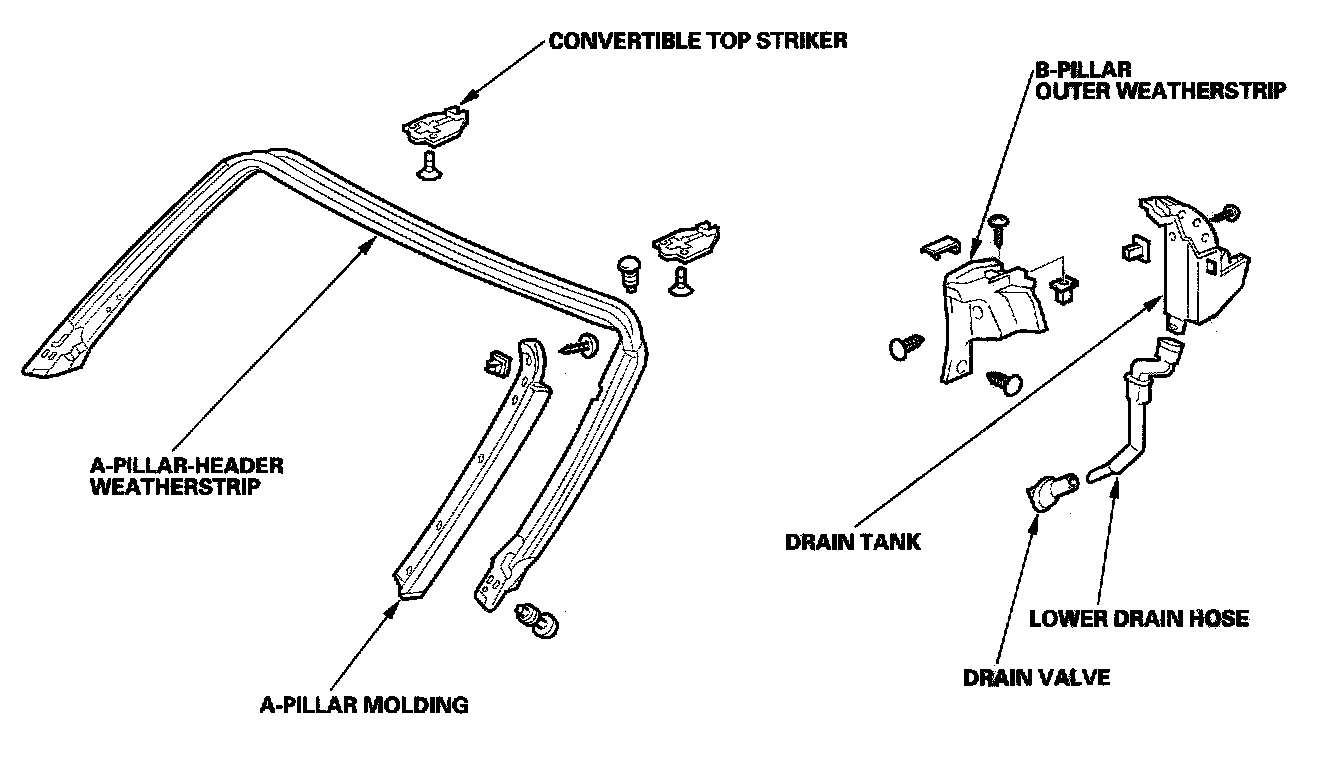 CONVERTIBLE TOP STRIKER

B-PILLAR
OUTER WEATHERSTRIP

A-PILLAR-HEADER
WEATHERSTRIP

DRAIN TANK

LOWER DRAIN HOSE

DRAIN VALVE

A-PILLAR MOLDING