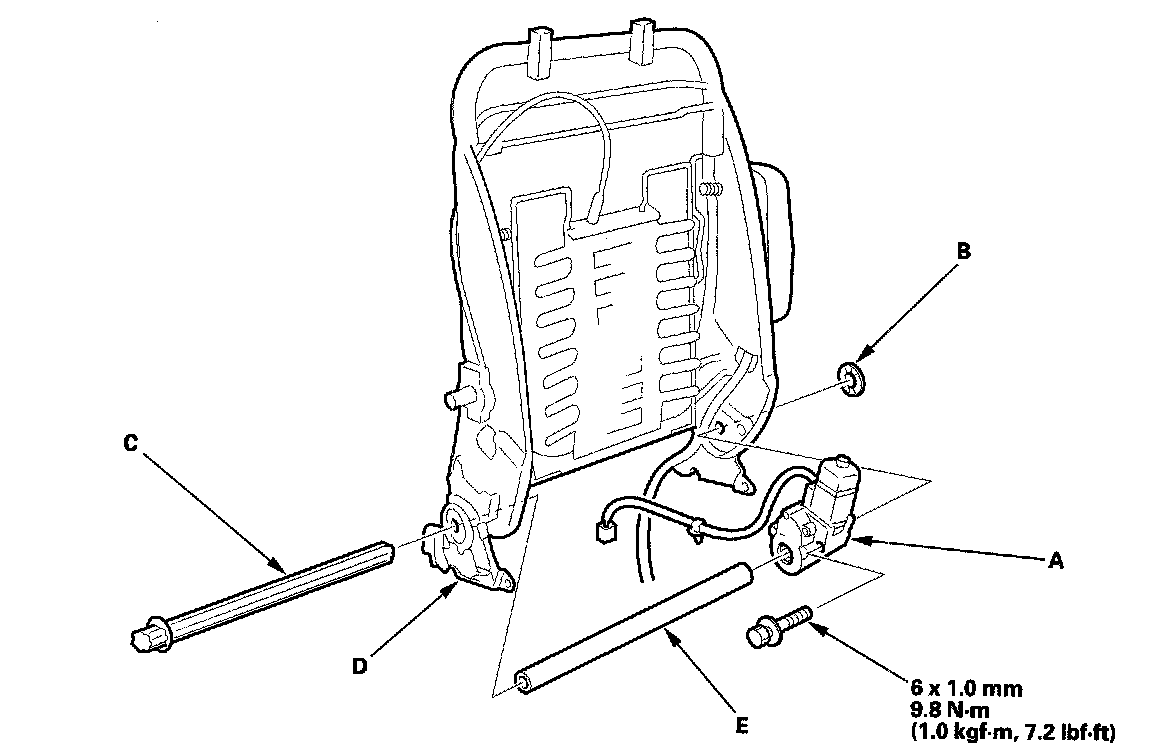 B

C

A

D

E

6 x 1.0 mm
9.8 N·m
(1.0 kgf·m, 7.2 lbf·ft)