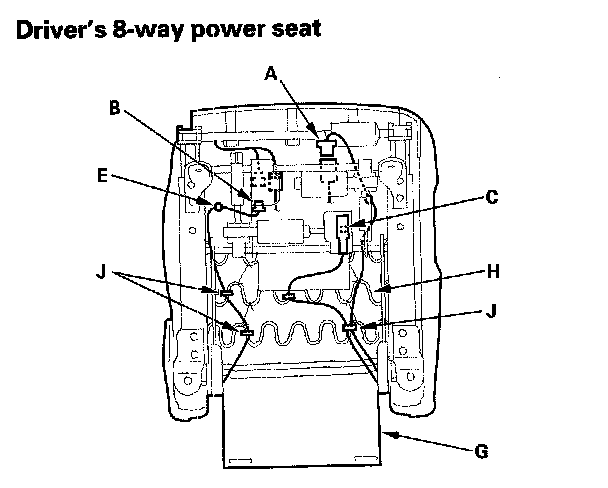 Driver's 8-way power seat

A

B

E

C

J

H

J

G