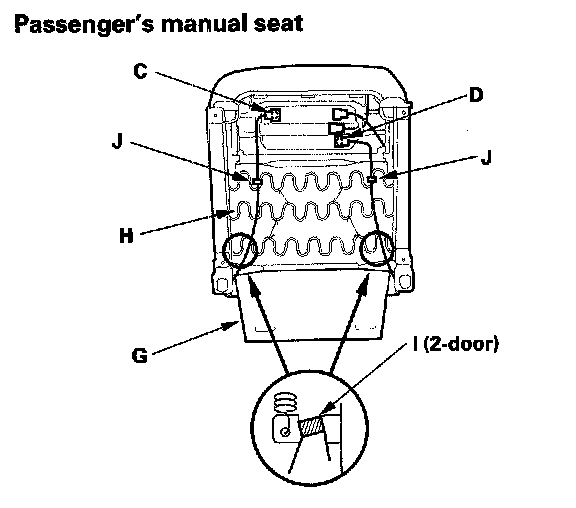 Passenger's manual seat

C

D

J

J

H

G

I (2-door)