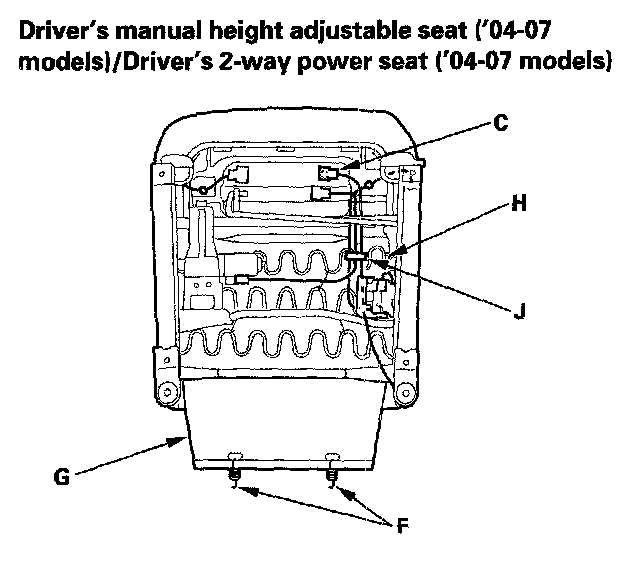 Driver's manual height adjustable seat ('04-07 models)/Driver's 2-way power seat ('04-07 models)

C

H

J

G

F