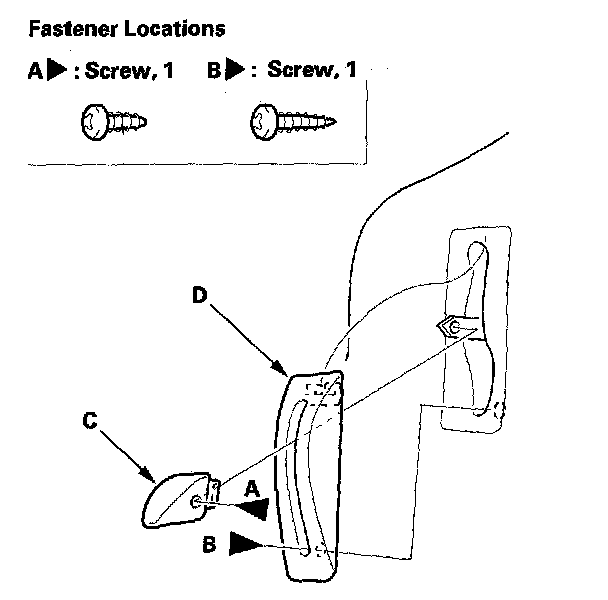 Fastener Locations

A ▶ : Screw, 1 B ▶ : Screw, 1

D

C

A

B