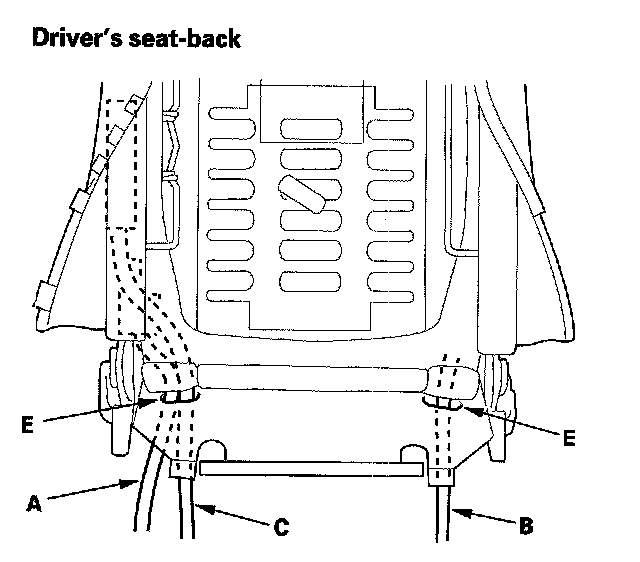 Driver's seat-back

E

E

A

C

B