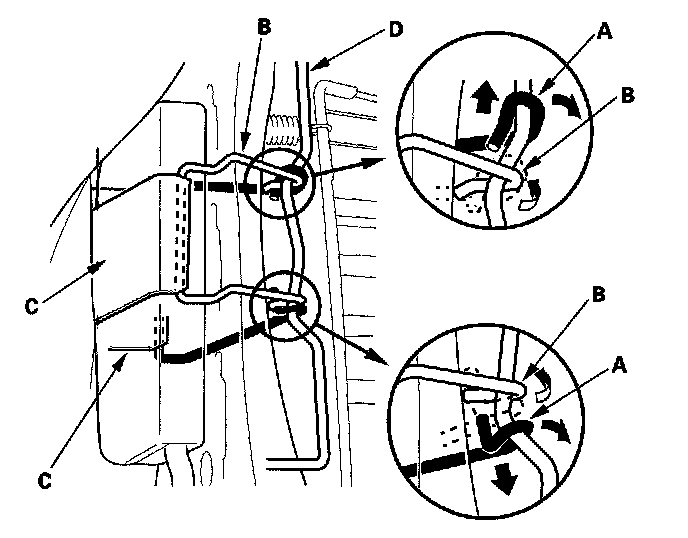 B
D
A
B
C
B
A
C