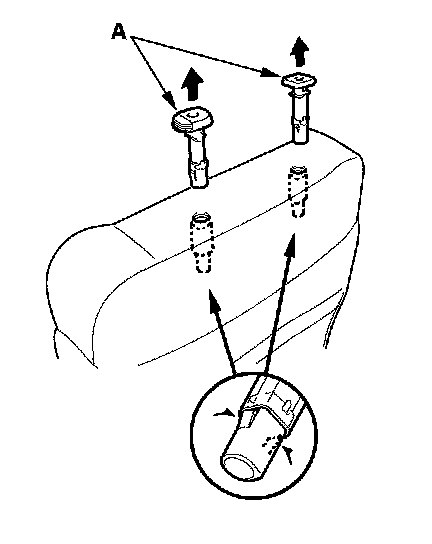 A