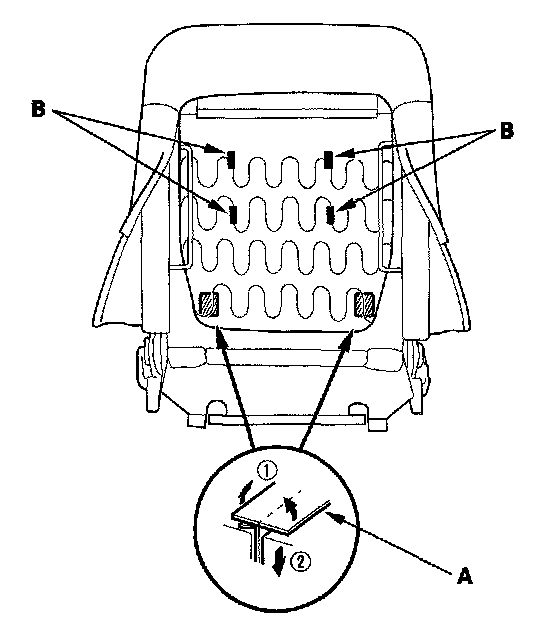 B
B
①
②
A