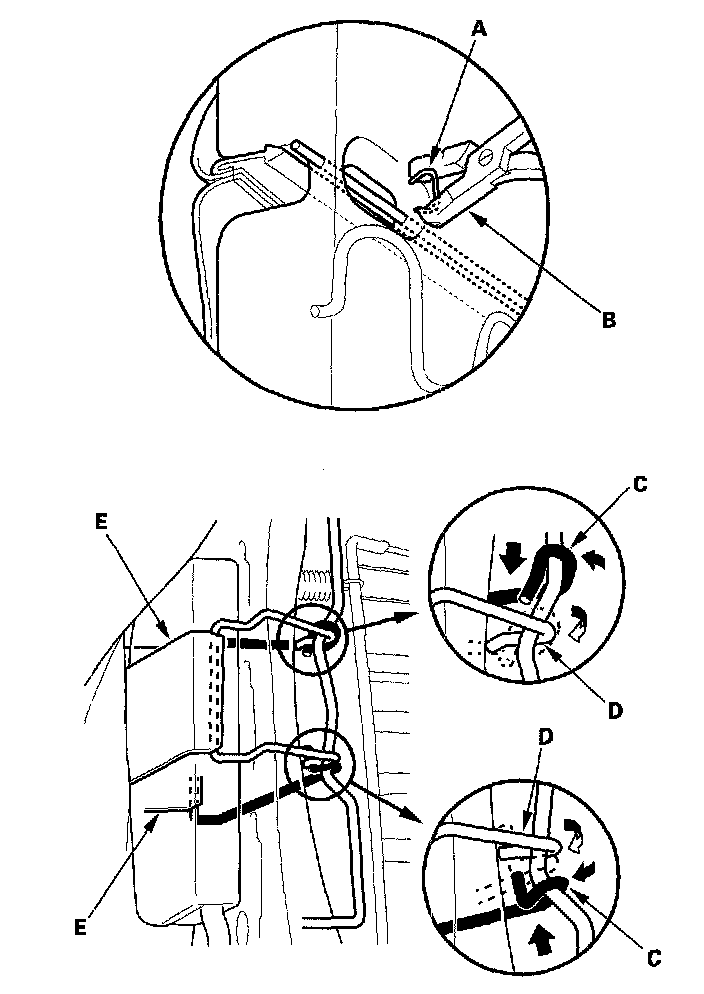 A
B
E
C
D
D
E
C