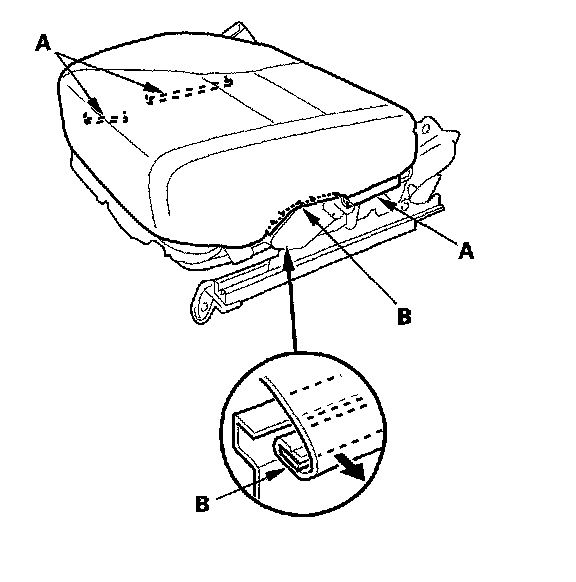 A
A
B
B