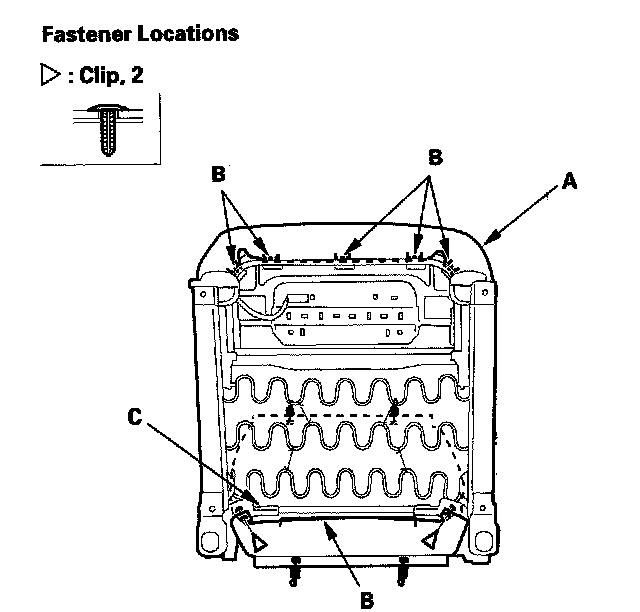 Fastener Locations

▷ : Clip, 2

B

B

A

C

B