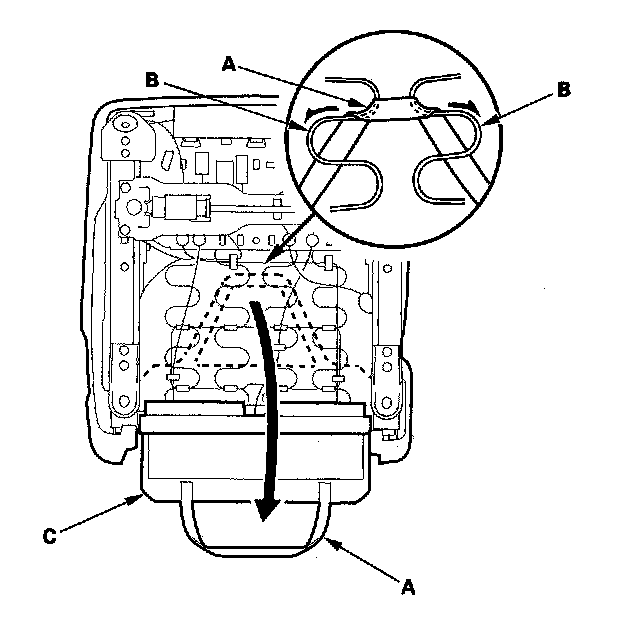 A
B
B
C
A