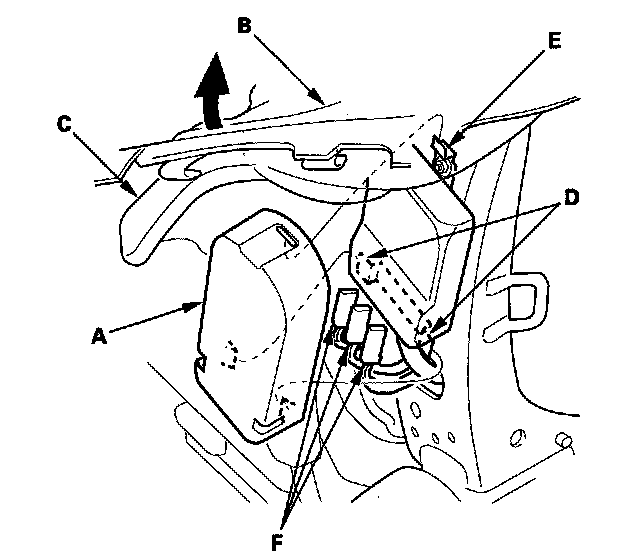 B
E
C
D
A
F