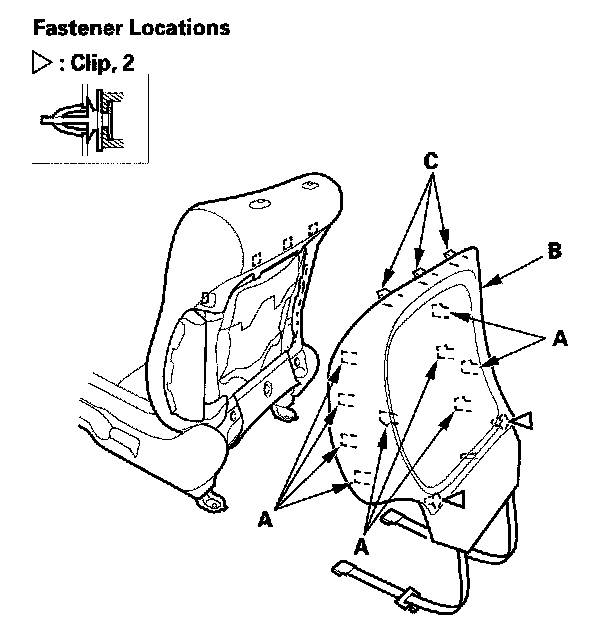 Fastener Locations

▷ : Clip, 2

C

B

A

A

A