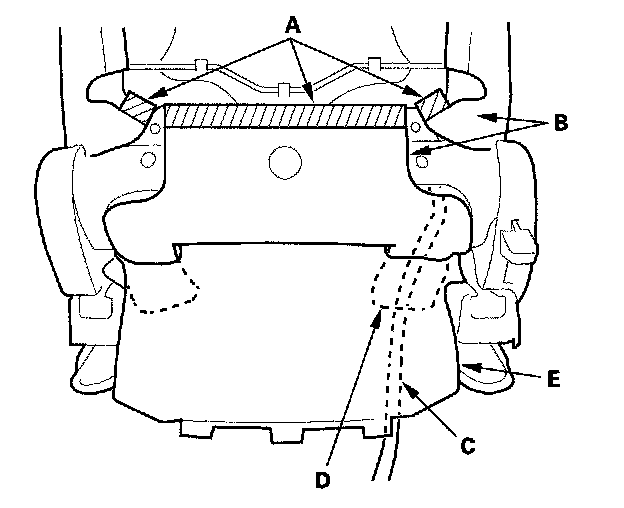 A
B
E
C
D