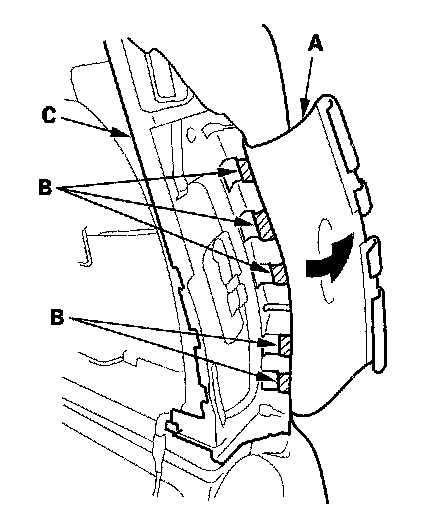 A
C
B
B