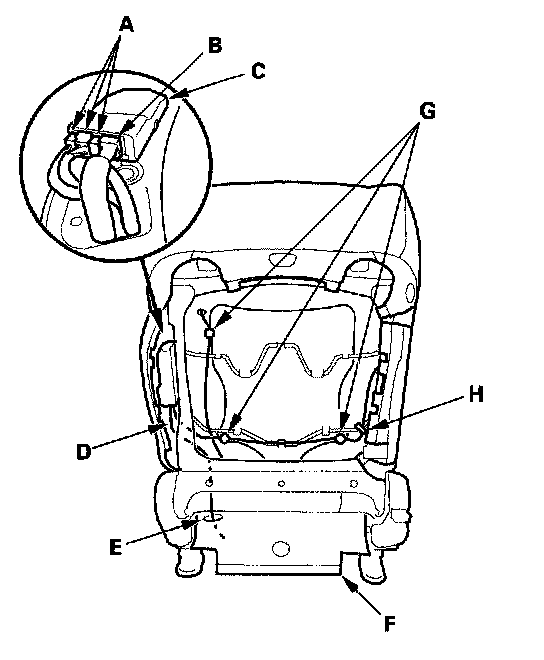 A
B
C
G
H
D
E
F