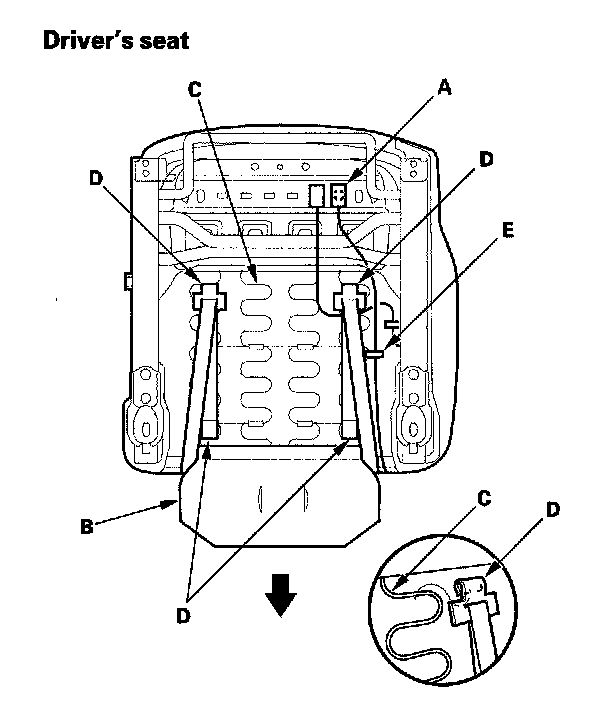 Driver's seat

C
A
D
D
E
B
D
C
D