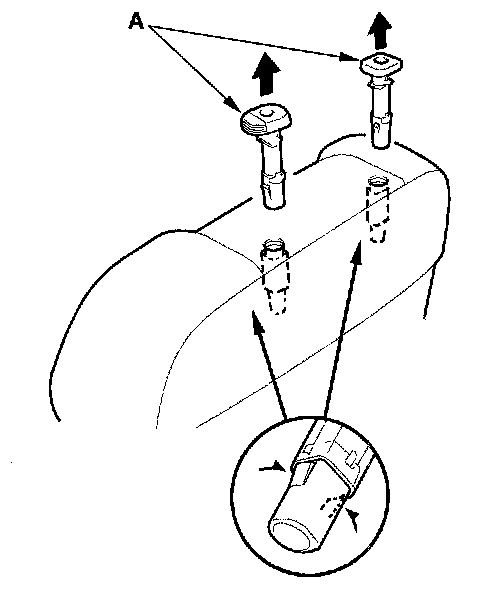 A