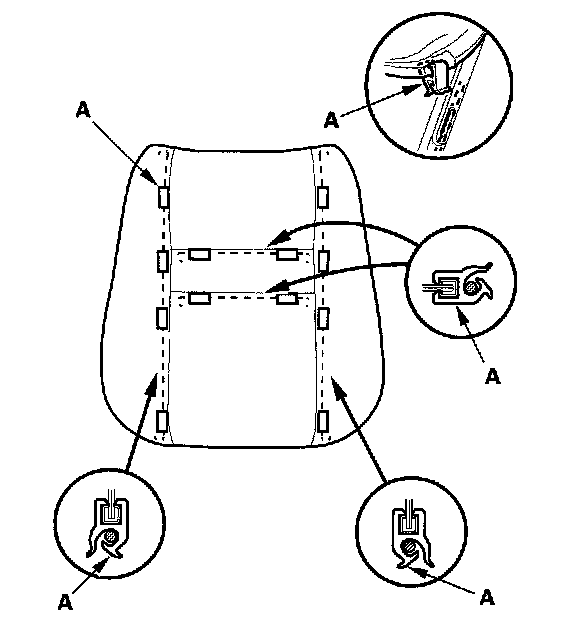 A
A
A
A
A