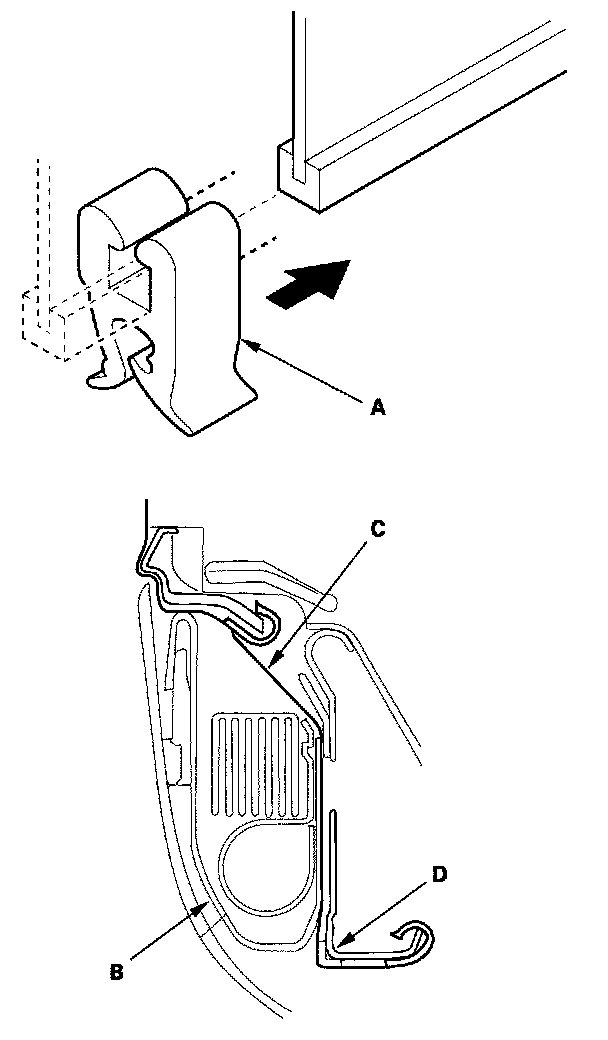 A

C

D

B