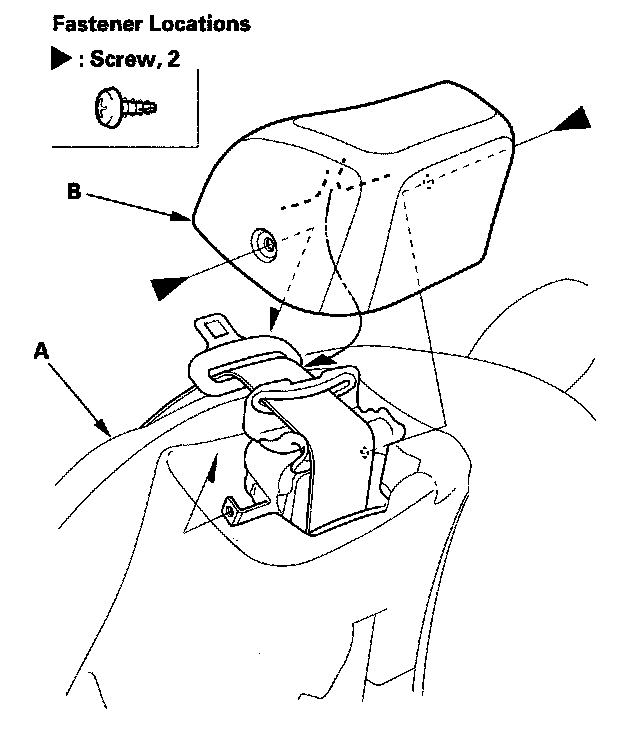 Fastener Locations

▶ : Screw, 2

B

A