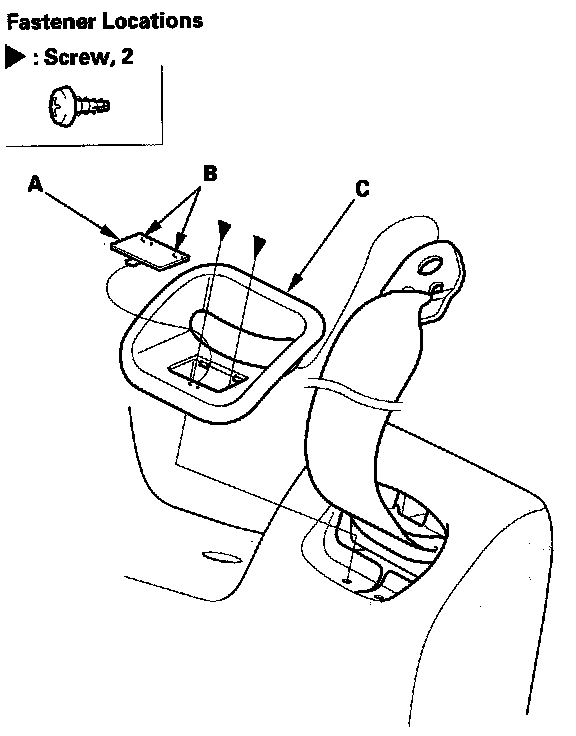 Fastener Locations

▶ : Screw, 2

A

B

C