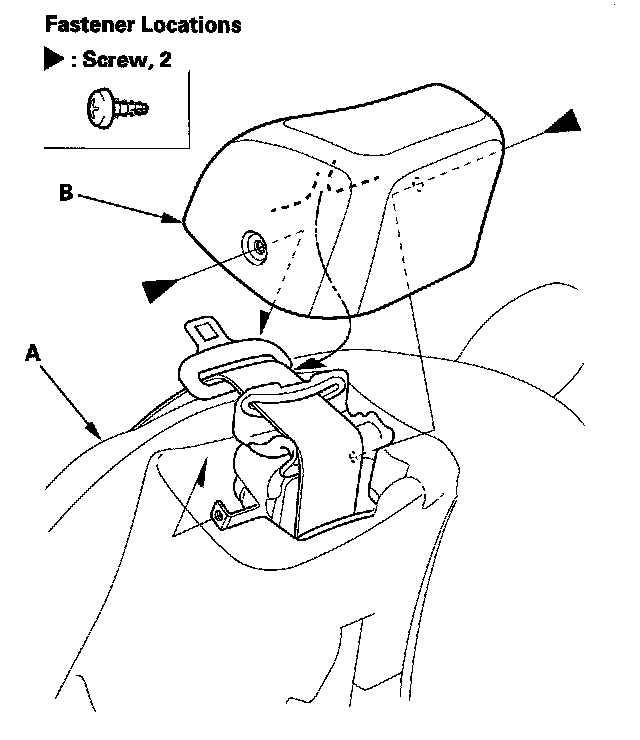 Fastener Locations

▶ : Screw, 2

B

A