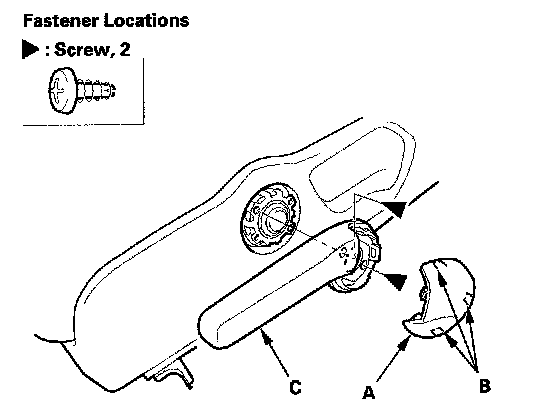 Fastener Locations

▶ : Screw, 2

C

A

B