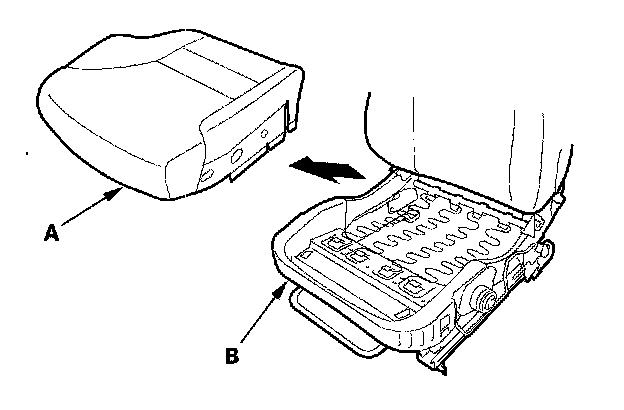 A

B