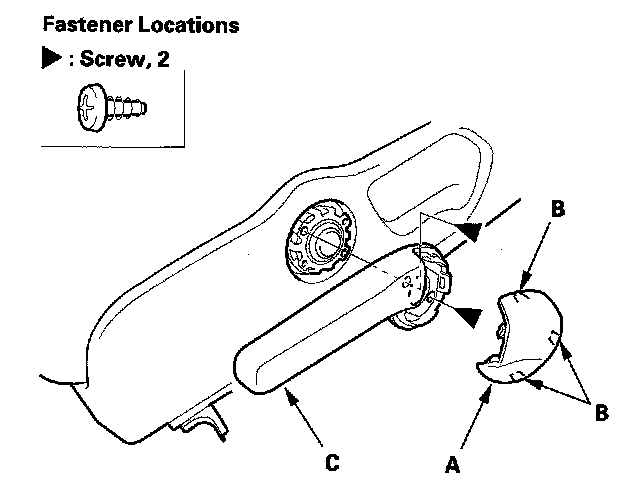 Fastener Locations
▶ : Screw, 2

B

B

C

A