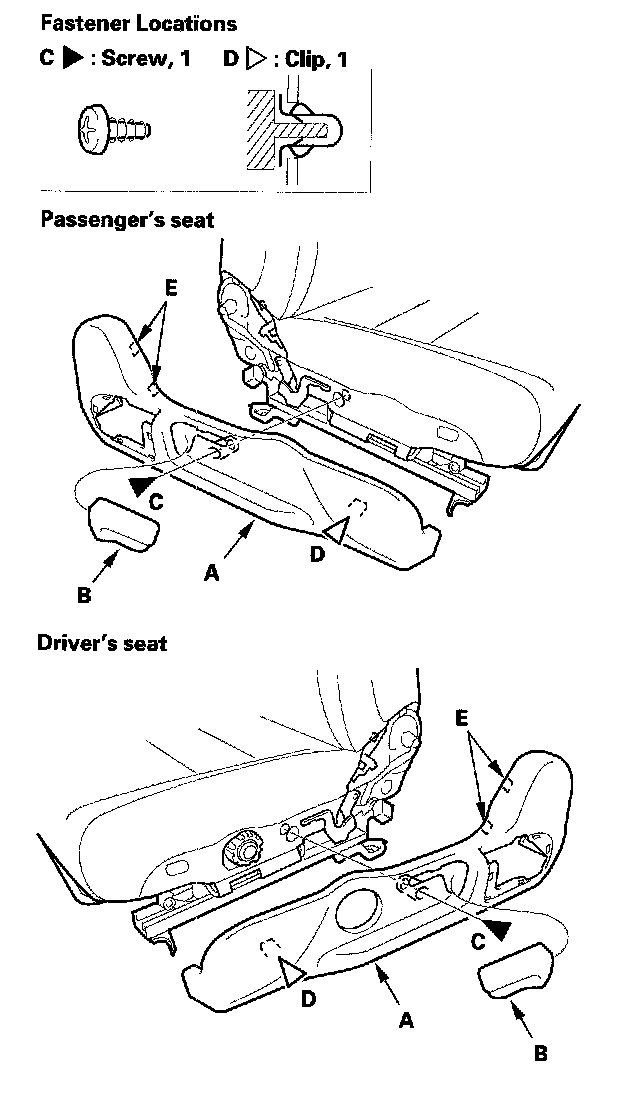 Fastener Locations

C ▶ : Screw, 1   D ▷ : Clip, 1

Passenger's seat

E

C

D

A

B

Driver's seat

E

C

D

A

B