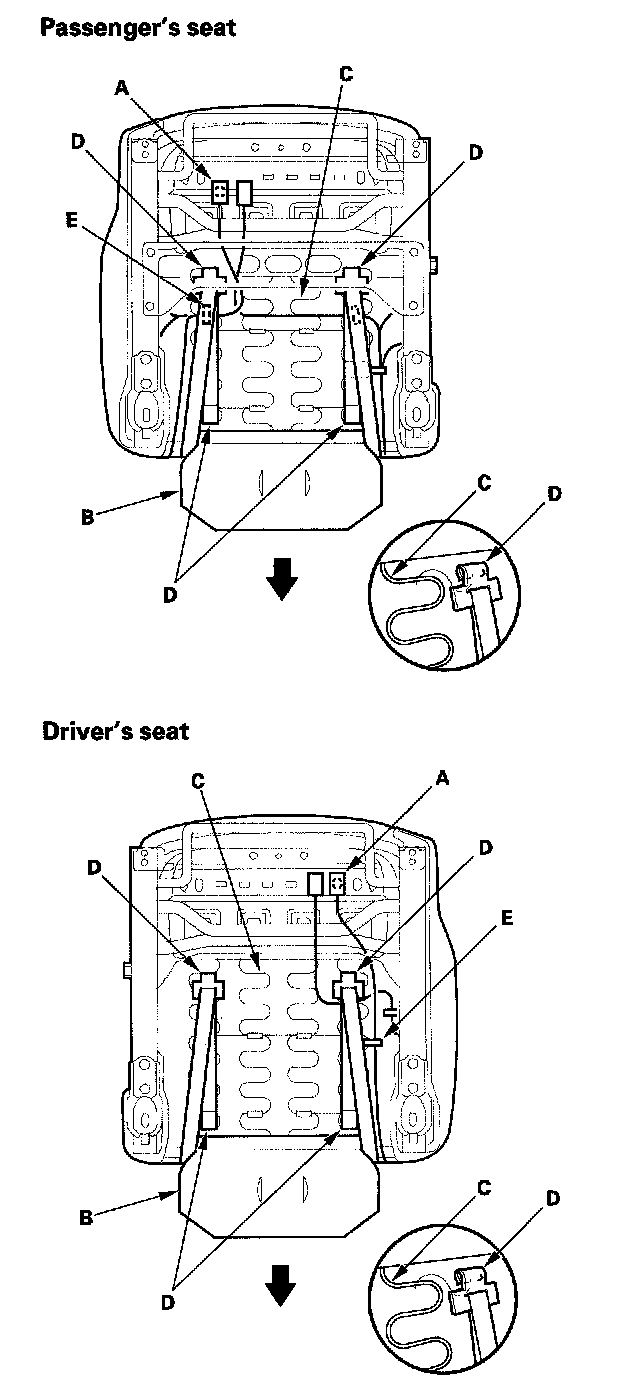 Passenger's seat

A
C
D
D
E
B
D
C
D

Driver's seat

C
A
D
D
E
B
D
C
D