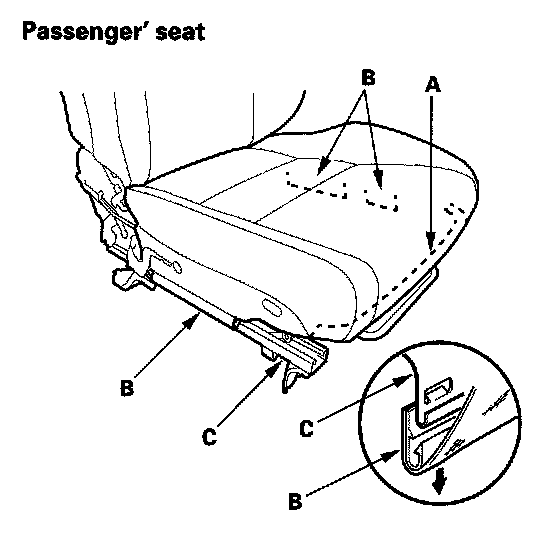 Passenger' seat

B

A

B

C

C

B