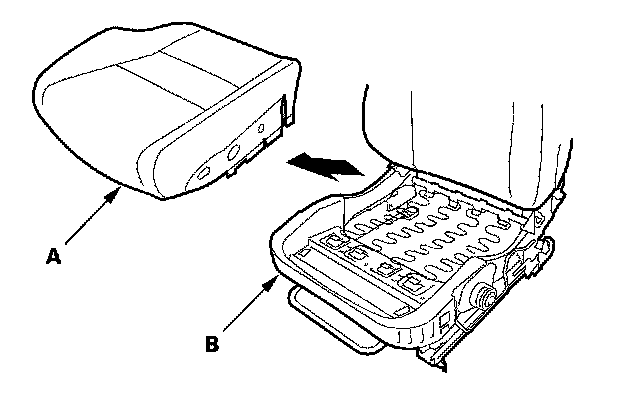 A

B