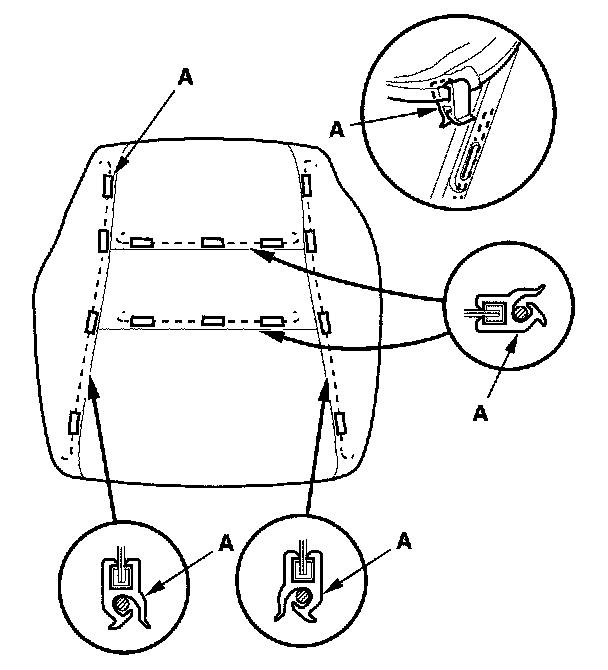 A
A
A
A
A