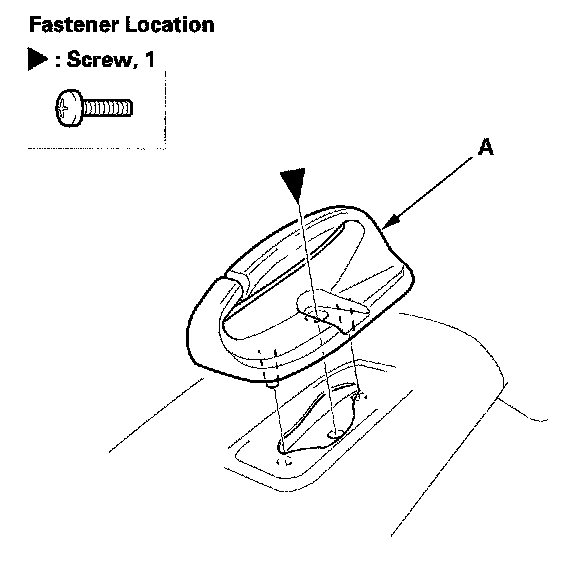 Fastener Location

▶ : Screw, 1

A