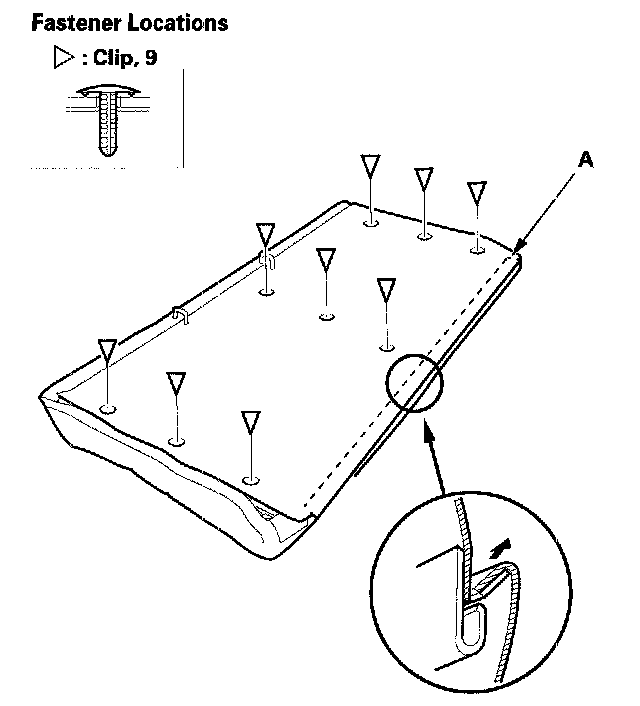 Fastener Locations

▷ : Clip, 9

A