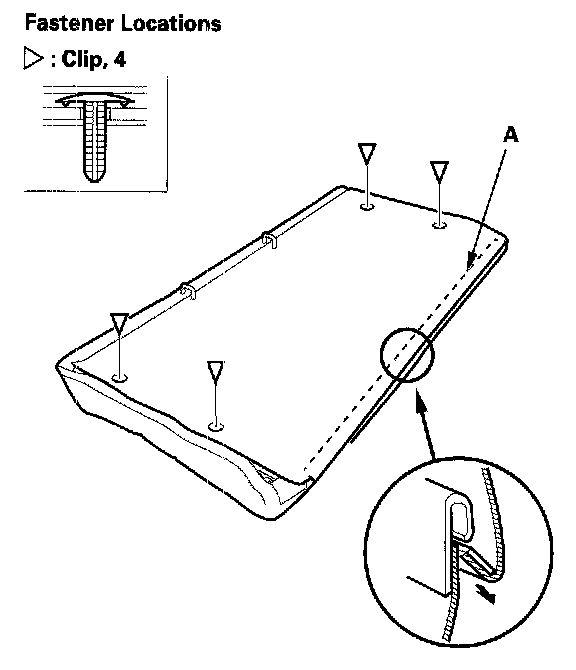 Fastener Locations

▷ : Clip, 4

A