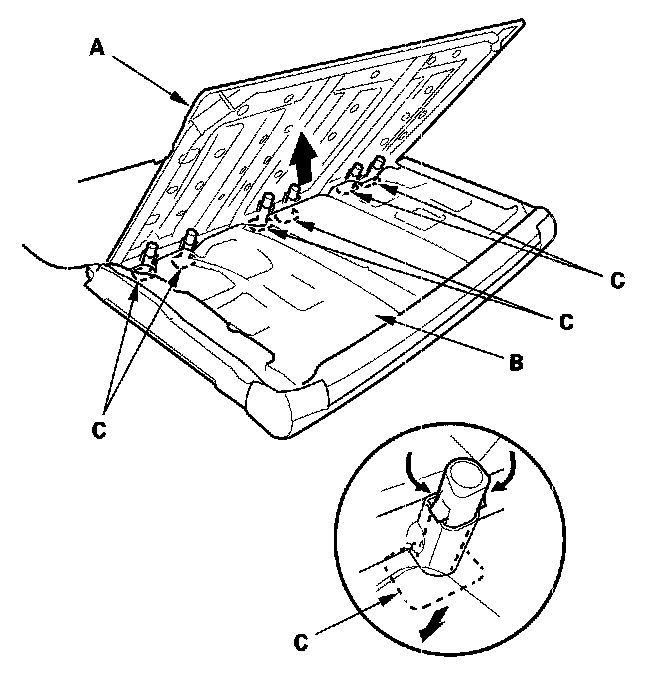 A
C
C
B
C
C