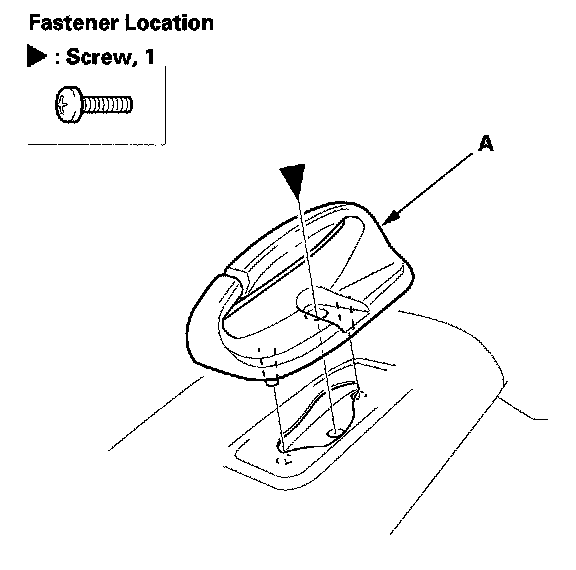 Fastener Location

▶ : Screw, 1

A