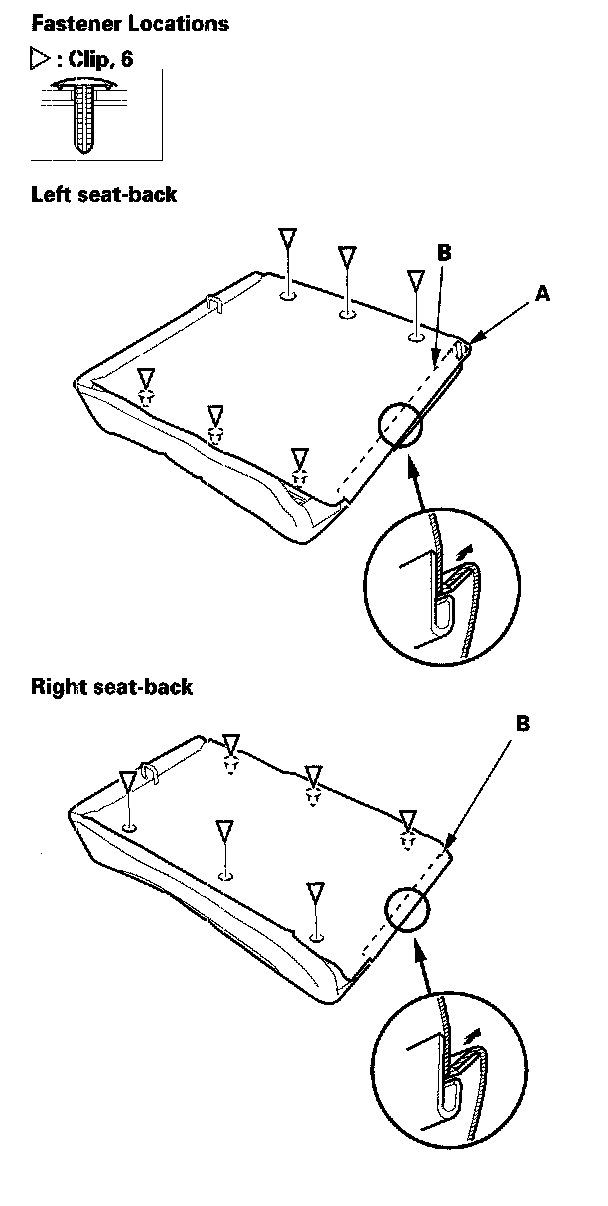 Fastener Locations

▷ : Clip, 6

Left seat-back

B

A

Right seat-back

B